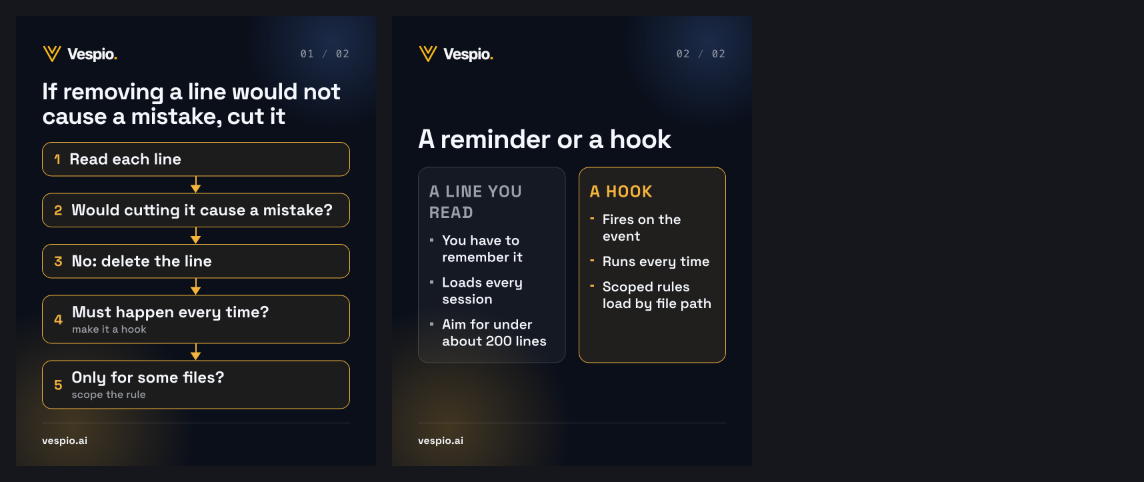 Vespio.

01 / 02

If removing a line would not cause a mistake, cut it

1 Read each line

2 Would cutting it cause a mistake?

3 No: delete the line

4 Must happen every time?
make it a hook

5 Only for some files?
scope the rule

vespio.ai

Vespio.

02 / 02

A reminder or a hook

A LINE YOU READ

• You have to remember it
• Loads every session
• Aim for under about 200 lines

A HOOK

- Fires on the event
- Runs every time
- Scoped rules load by file path

vespio.ai