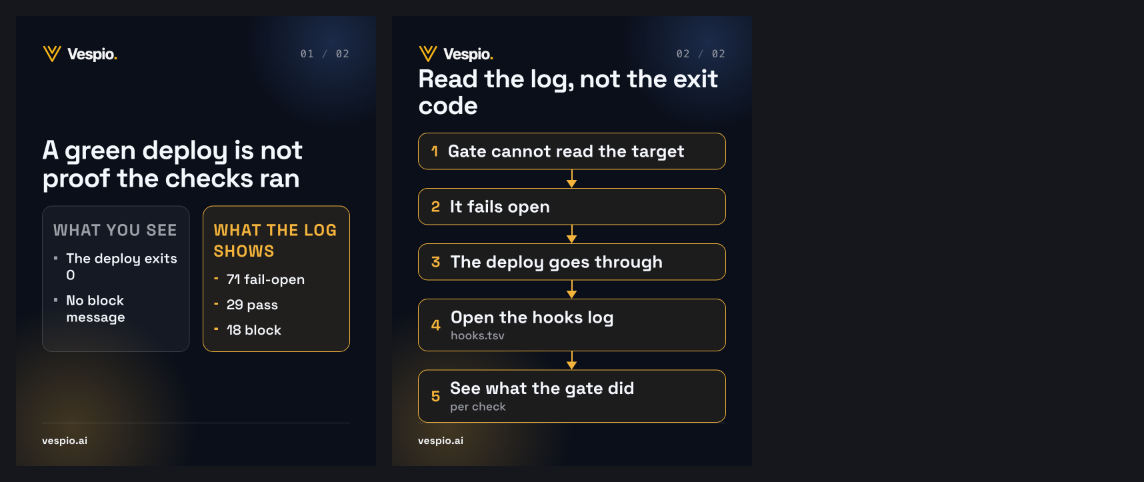 Vespio.

01 / 02

A green deploy is not proof the checks ran

WHAT YOU SEE

• The deploy exits 0
• No block message

WHAT THE LOG SHOWS

- 71 fail-open
- 29 pass
- 18 block

vespio.ai

Vespio.

02 / 02

Read the log, not the exit code

1 Gate cannot read the target

2 It fails open

3 The deploy goes through

4 Open the hooks log
hooks.tsv

5 See what the gate did
per check

vespio.ai